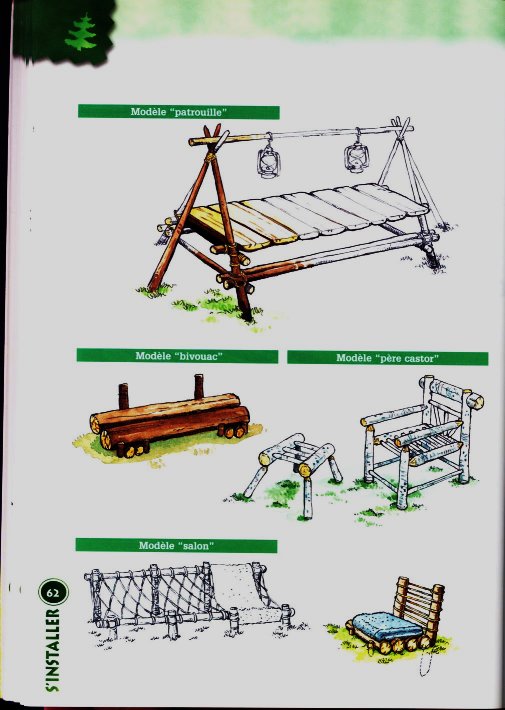 Modèle "patrouille"

Modèle "bivouac"

Modèle "père castor"

Modèle "salon"

62

S'INSTALLER